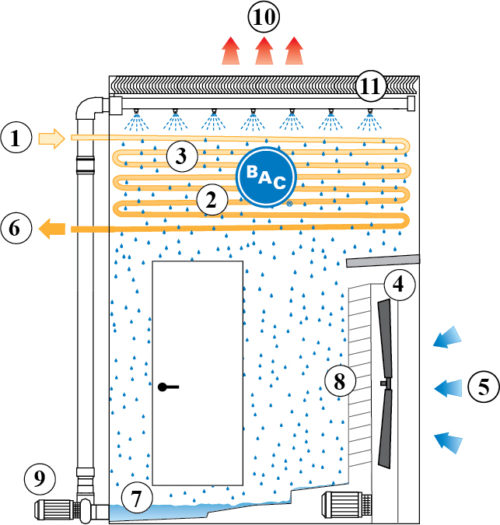 10
11
1
3
BAC
2
6
4
8
5
9
7