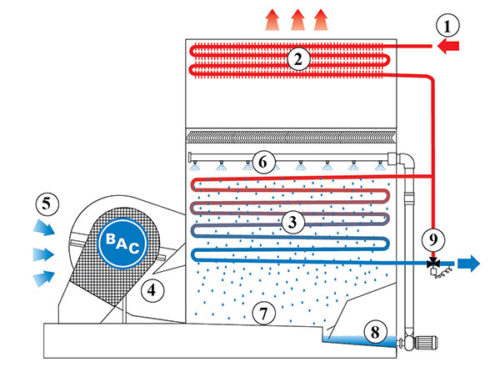 1
2
6
5
3
BAC
9
4
7
8